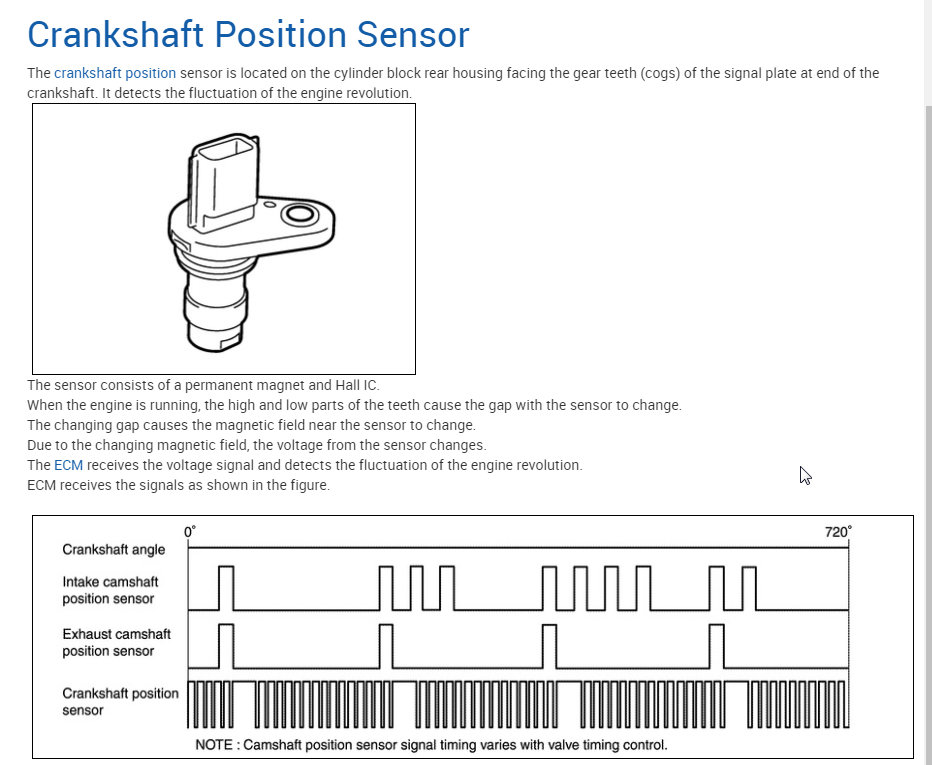 Crankshaft Position Sensor

The crankshaft position sensor is located on the cylinder block rear housing facing the gear teeth (cogs) of the signal plate at end of the crankshaft. It detects the fluctuation of the engine revolution.

The sensor consists of a permanent magnet and Hall IC.
When the engine is running, the high and low parts of the teeth cause the gap with the sensor to change.
The changing gap causes the magnetic field near the sensor to change.
Due to the changing magnetic field, the voltage from the sensor changes.
The ECM receives the voltage signal and detects the fluctuation of the engine revolution.
ECM receives the signals as shown in the figure.

0°
720°
Crankshaft angle
Intake camshaft position sensor
Exhaust camshaft position sensor
Crankshaft position sensor
NOTE : Camshaft position sensor signal timing varies with valve timing control.