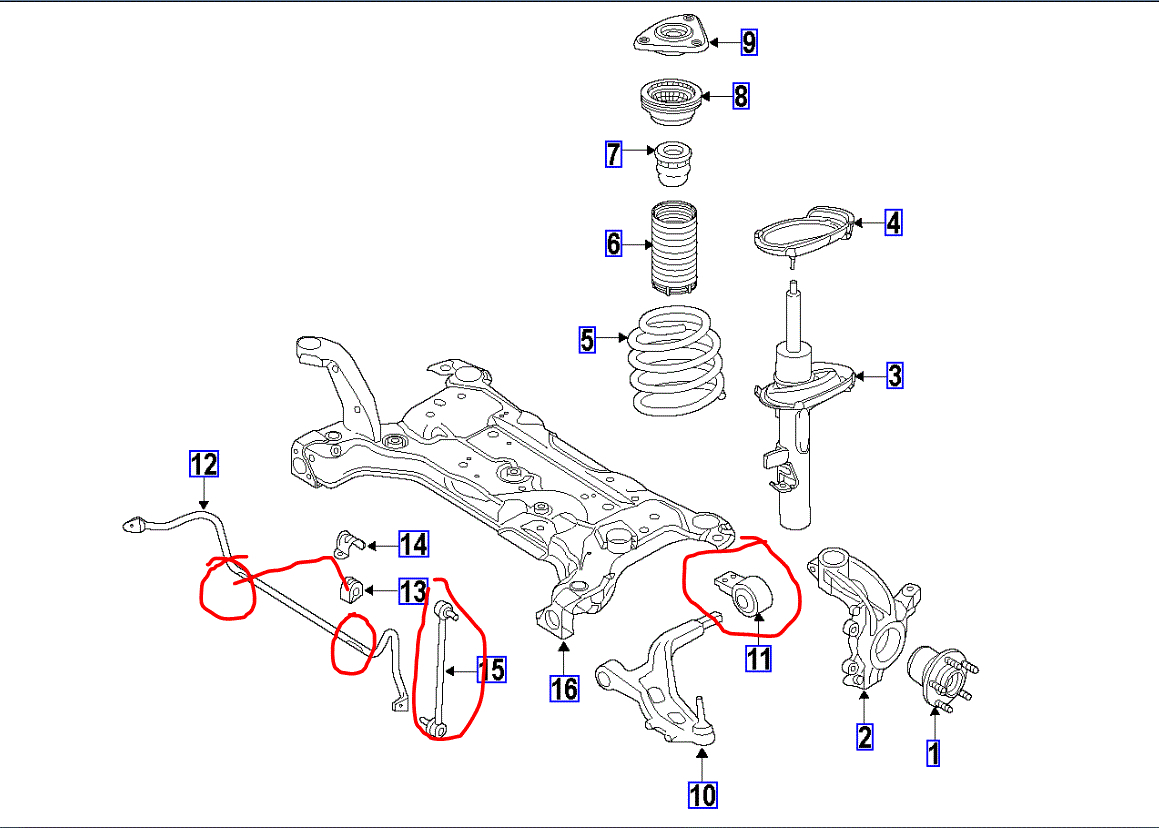 9
8
7
6
4
5
3
12
14
13
15
16
11
2
1
10