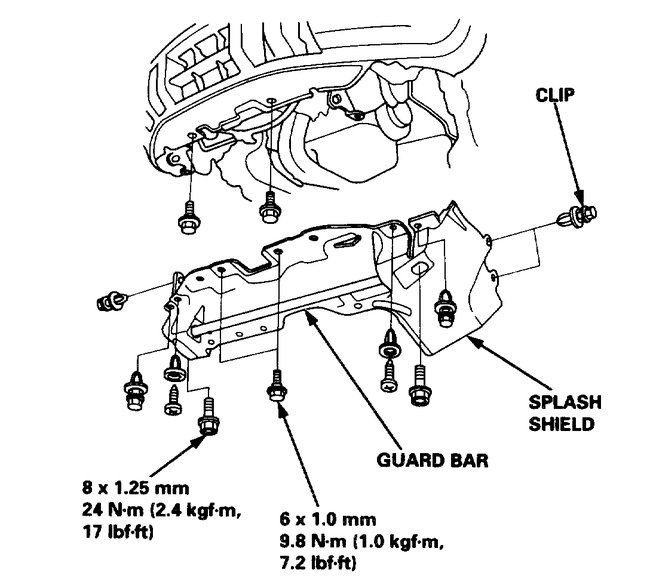 CLIP

SPLASH SHIELD

GUARD BAR

8 x 1.25 mm
24 N·m (2.4 kgf·m, 17 lbf·ft)

6 x 1.0 mm
9.8 N·m (1.0 kgf·m, 7.2 lbf·ft)