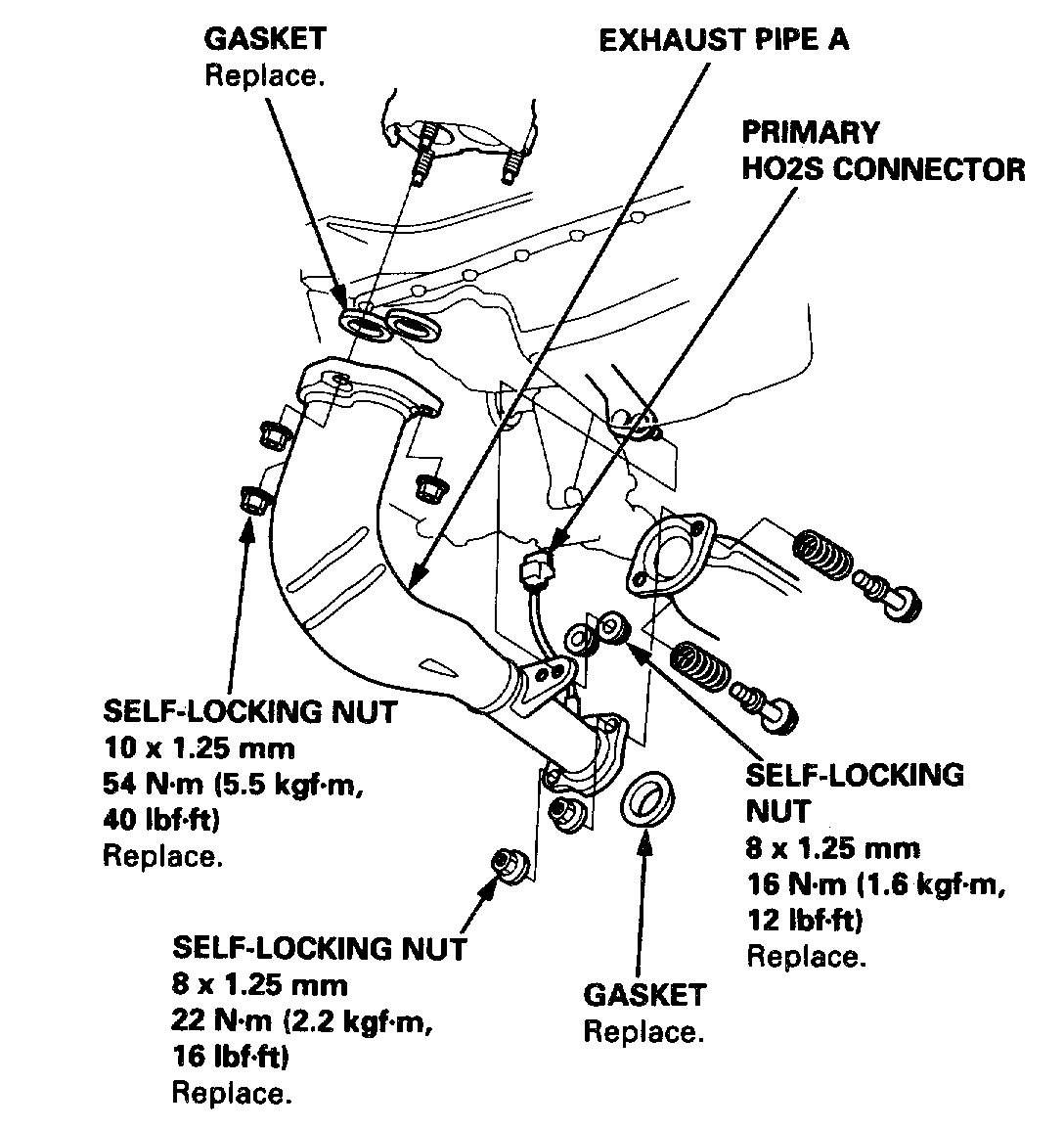 GASKET
Replace.

EXHAUST PIPE A

PRIMARY
HO2S CONNECTOR

SELF-LOCKING NUT
10 x 1.25 mm
54 N·m (5.5 kgf·m, 40 lbf·ft)
Replace.

SELF-LOCKING NUT
8 x 1.25 mm
16 N·m (1.6 kgf·m, 12 lbf·ft)
Replace.

SELF-LOCKING NUT
8 x 1.25 mm
22 N·m (2.2 kgf·m, 16 lbf·ft)
Replace.

GASKET
Replace.