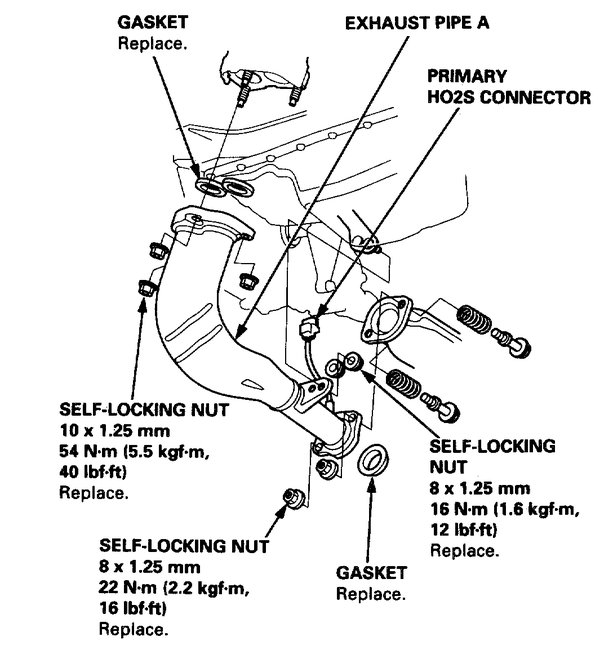 GASKET
Replace.

EXHAUST PIPE A

PRIMARY
HO2S CONNECTOR

SELF-LOCKING NUT
10 x 1.25 mm
54 N·m (5.5 kgf·m,
40 lbf·ft)
Replace.

SELF-LOCKING
NUT
8 x 1.25 mm
16 N·m (1.6 kgf·m,
12 lbf·ft)
Replace.

SELF-LOCKING NUT
8 x 1.25 mm
22 N·m (2.2 kgf·m,
16 lbf·ft)
Replace.

GASKET
Replace.