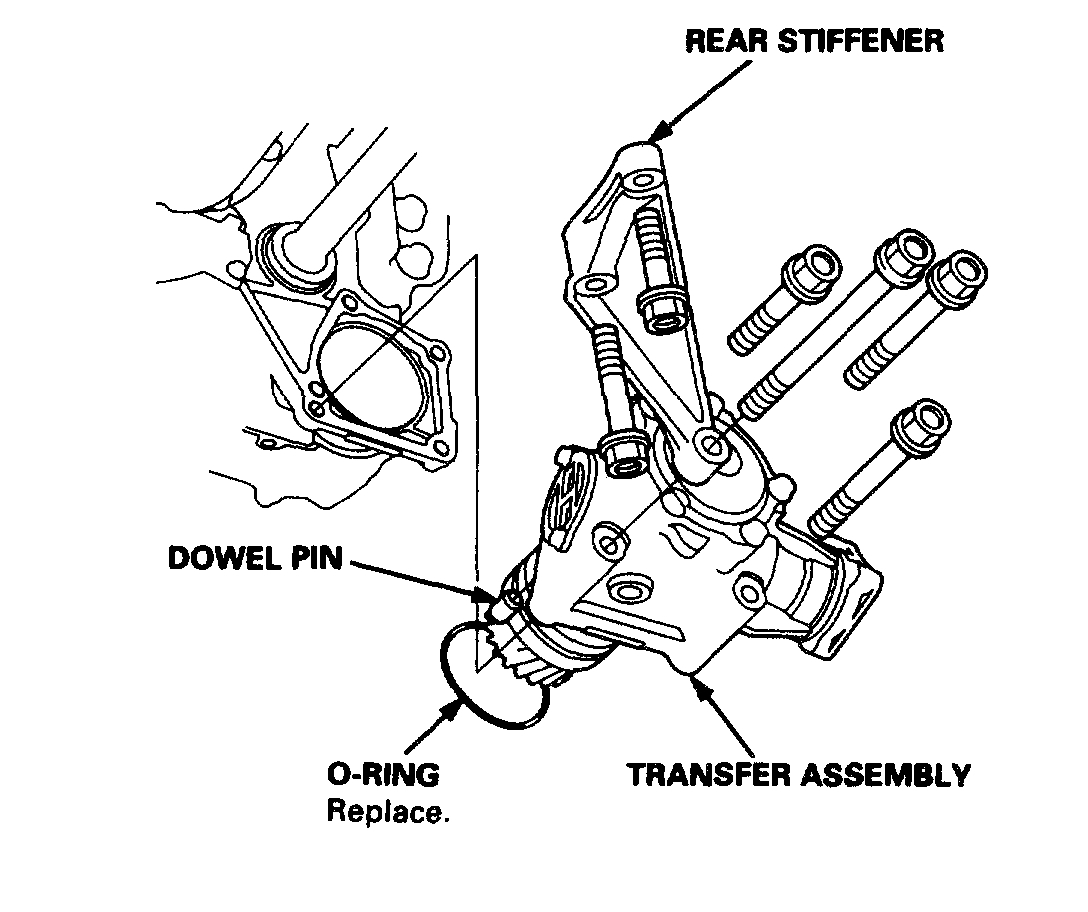 REAR STIFFENER

DOWEL PIN

O-RING
Replace.

TRANSFER ASSEMBLY