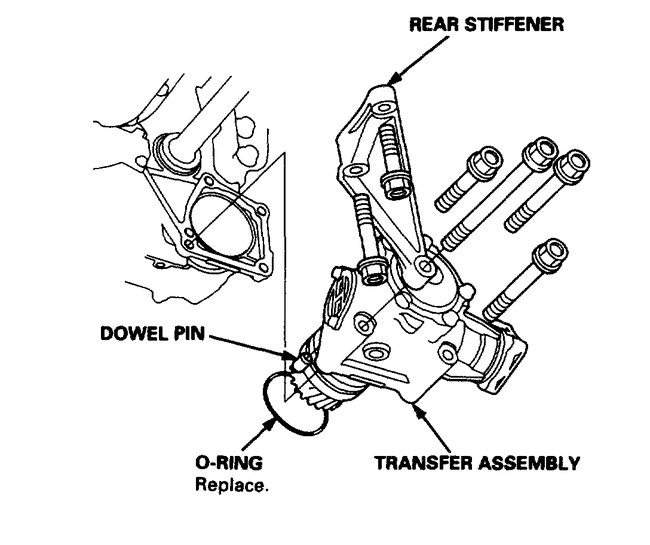 REAR STIFFENER

DOWEL PIN

O-RING
Replace.

TRANSFER ASSEMBLY