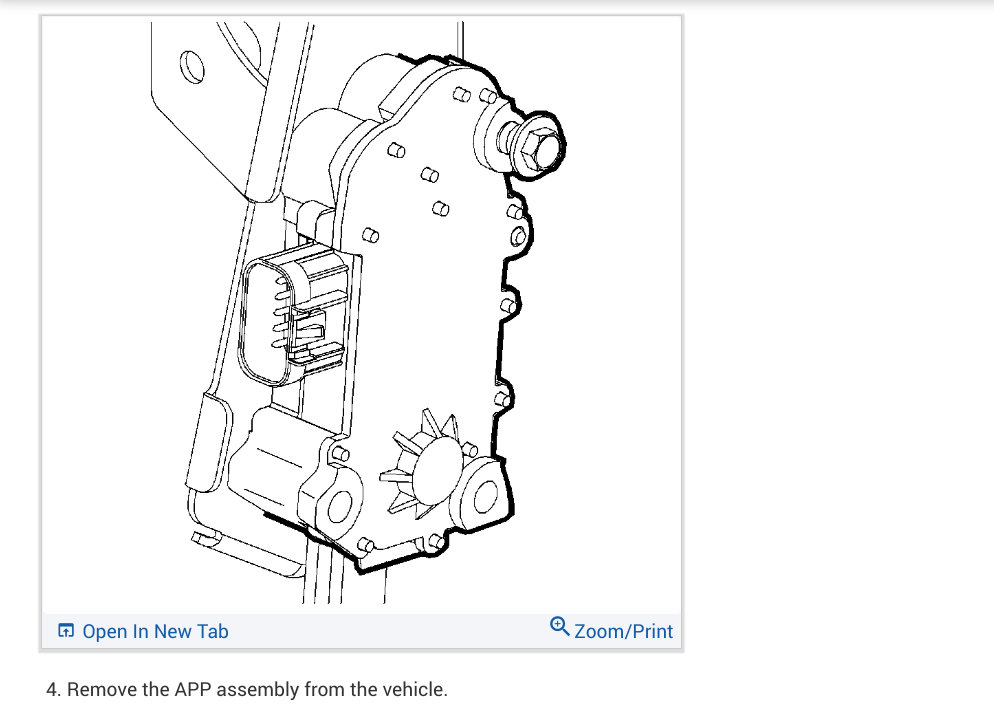 Open In New Tab

Zoom/Print

4. Remove the APP assembly from the vehicle.