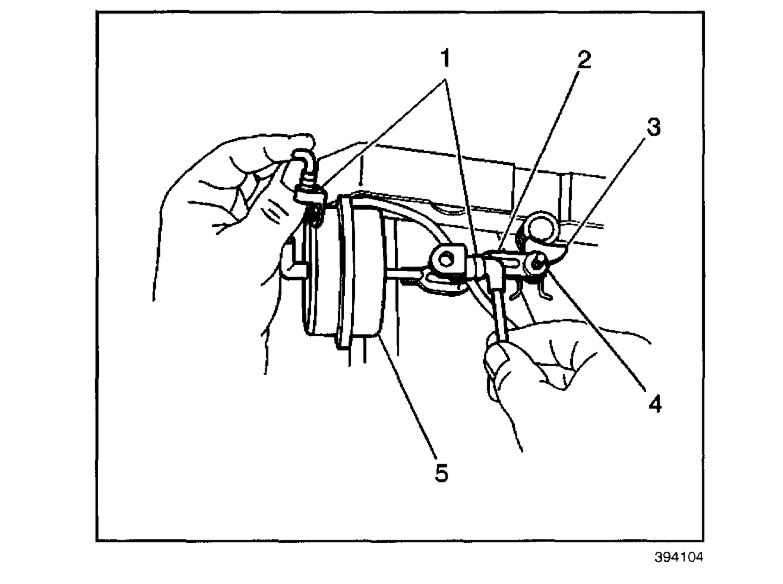 1
2
3
4
5
394104