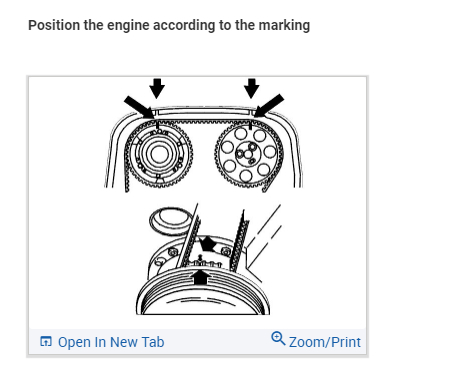 Position the engine according to the marking

Open In New Tab
Zoom/Print