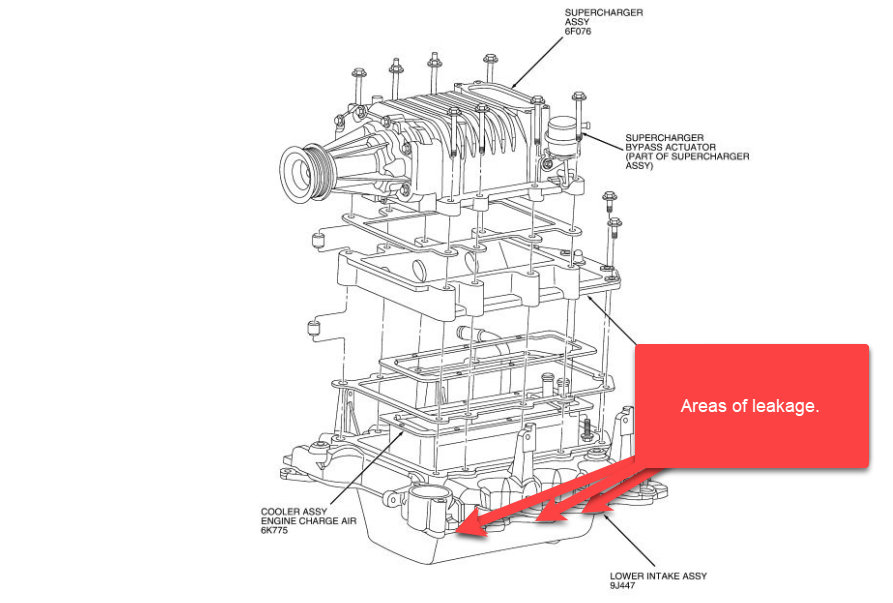 SUPERCHARGER
ASSY
6F076

SUPERCHARGER
BYPASS ACTUATOR
(PART OF SUPERCHARGER
ASSY)

Areas of leakage.

COOLER ASSY
ENGINE CHARGE AIR
6K775

LOWER INTAKE ASSY
9J447