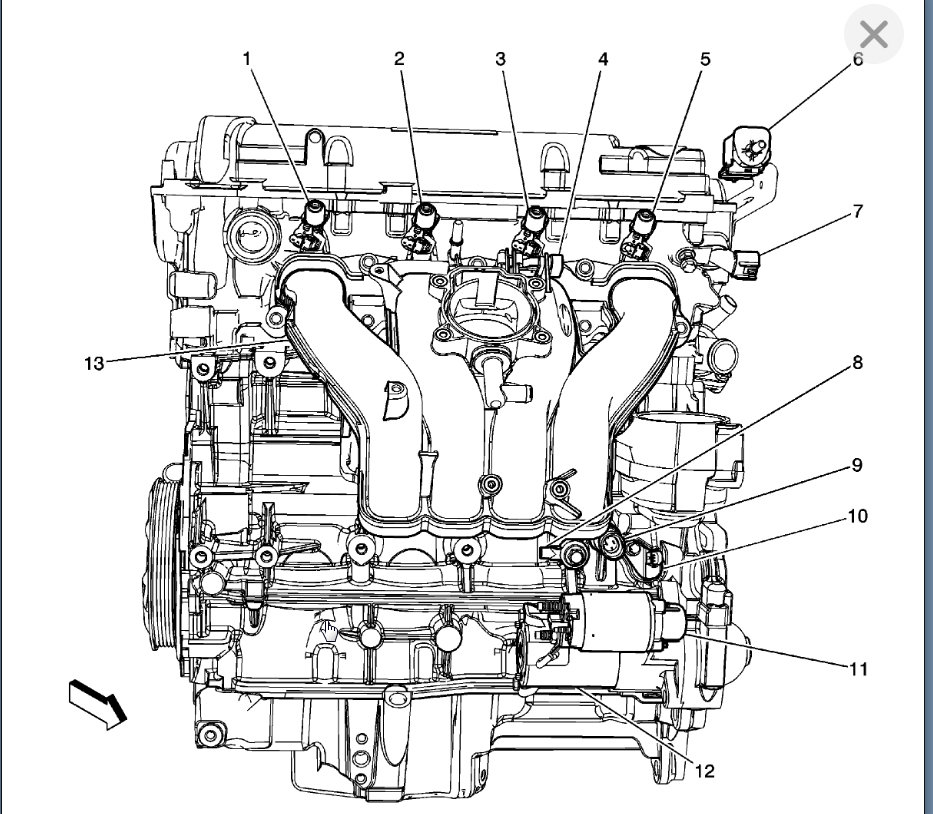 1
2
3
4
5
6
7
13
8
9
10
11
12