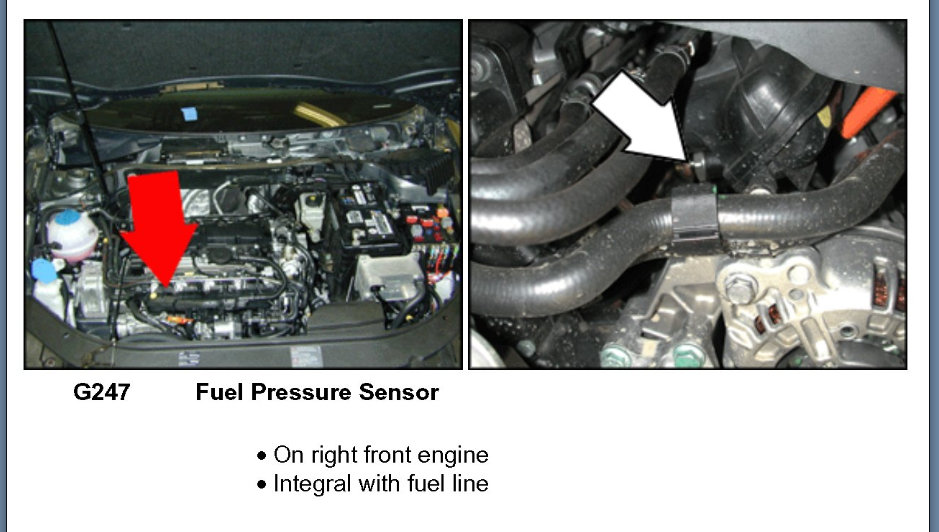 G247 Fuel Pressure Sensor

• On right front engine
• Integral with fuel line