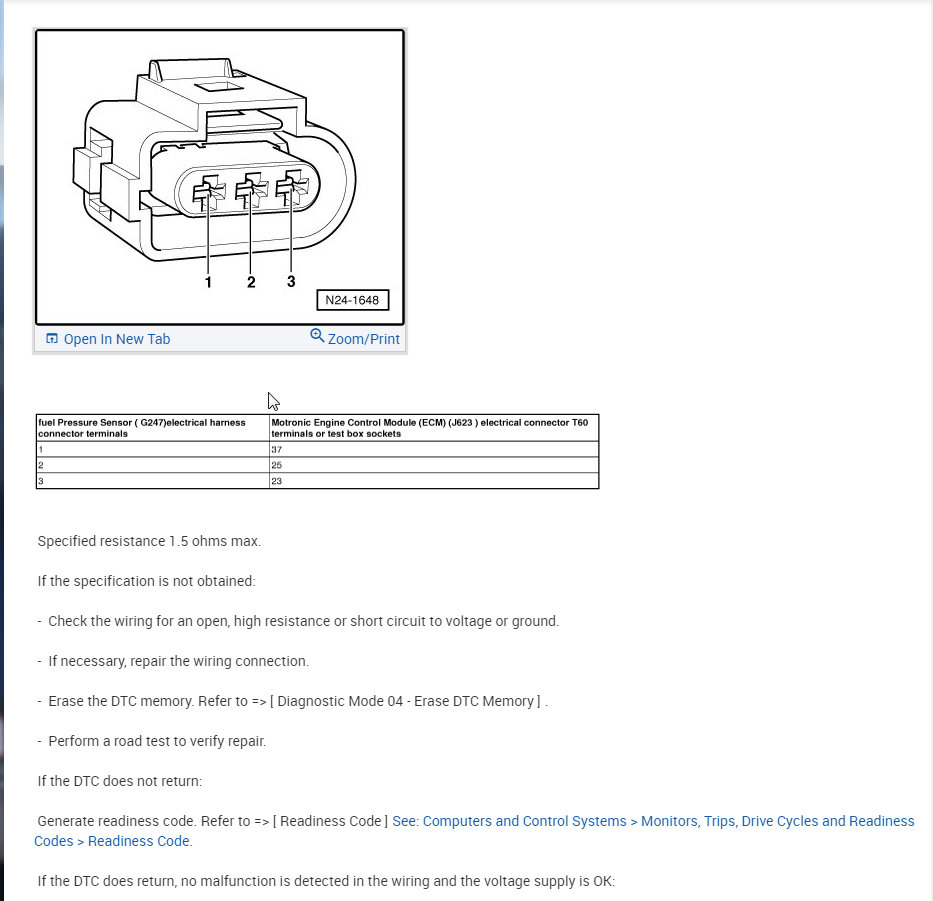 1 2 3

N24-1648

Open In New Tab

Zoom/Print

| fuel Pressure Sensor ( G247)electrical harness connector terminals | Motronic Engine Control Module (ECM) (J623 ) electrical connector T60 terminals or test box sockets |
|---|---|
| 1 | 37 |
| 2 | 25 |
| 3 | 23 |

Specified resistance 1.5 ohms max.

If the specification is not obtained:

- Check the wiring for an open, high resistance or short circuit to voltage or ground.

- If necessary, repair the wiring connection.

- Erase the DTC memory. Refer to => [ Diagnostic Mode 04 - Erase DTC Memory ] .

- Perform a road test to verify repair.

If the DTC does not return:

Generate readiness code. Refer to => [ Readiness Code ] See: Computers and Control Systems > Monitors, Trips, Drive Cycles and Readiness Codes > Readiness Code.

If the DTC does return, no malfunction is detected in the wiring and the voltage supply is OK: