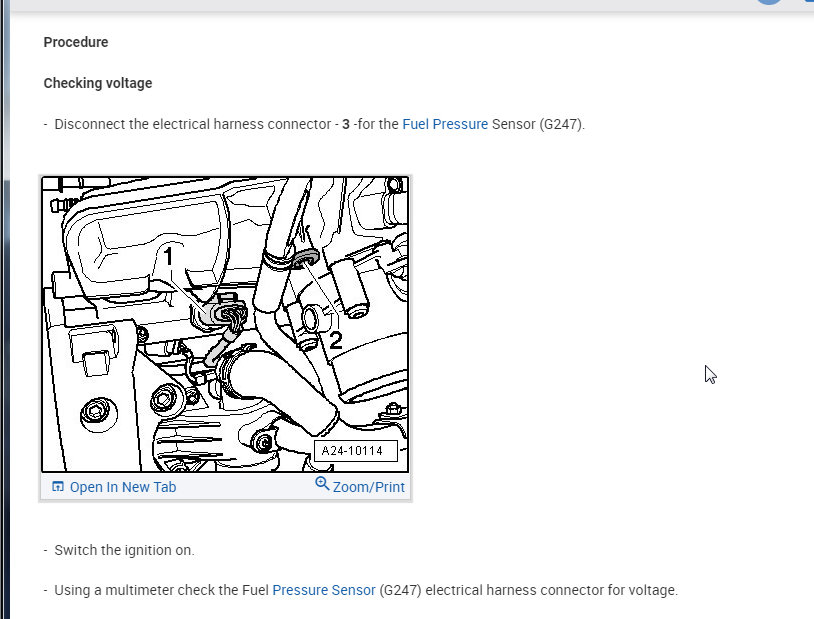 Procedure

Checking voltage

- Disconnect the electrical harness connector - 3 -for the Fuel Pressure Sensor (G247).

1

2

A24-10114

Open In New Tab

Zoom/Print

- Switch the ignition on.

- Using a multimeter check the Fuel Pressure Sensor (G247) electrical harness connector for voltage.