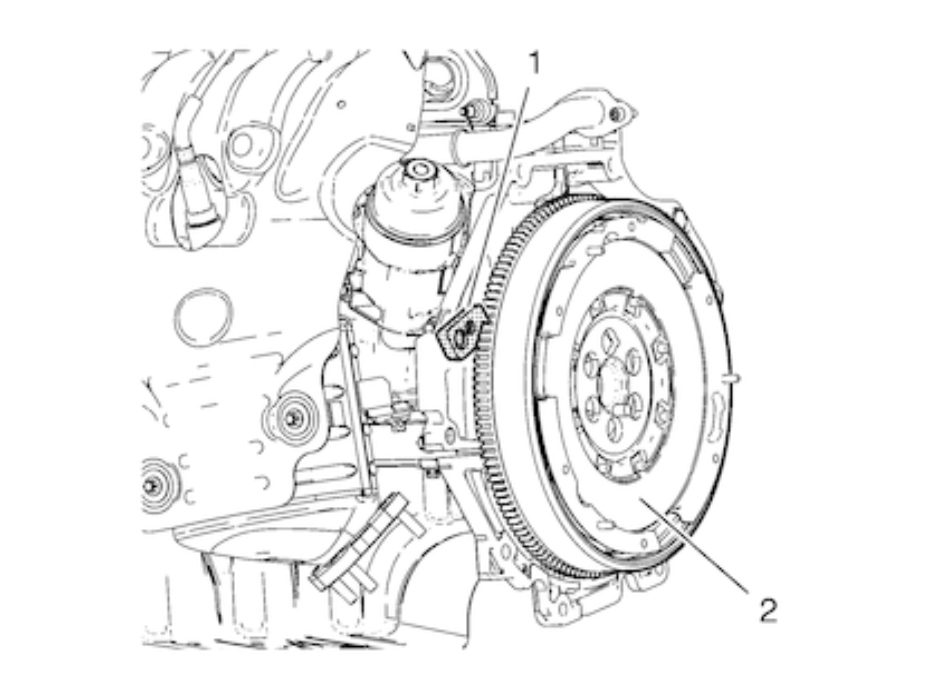 1
2