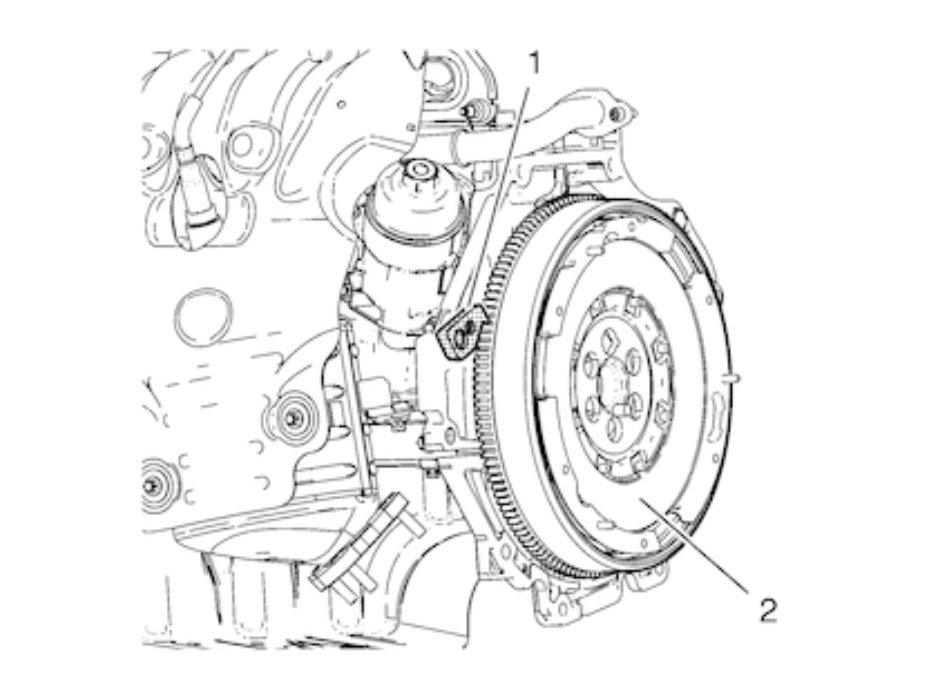 1
2