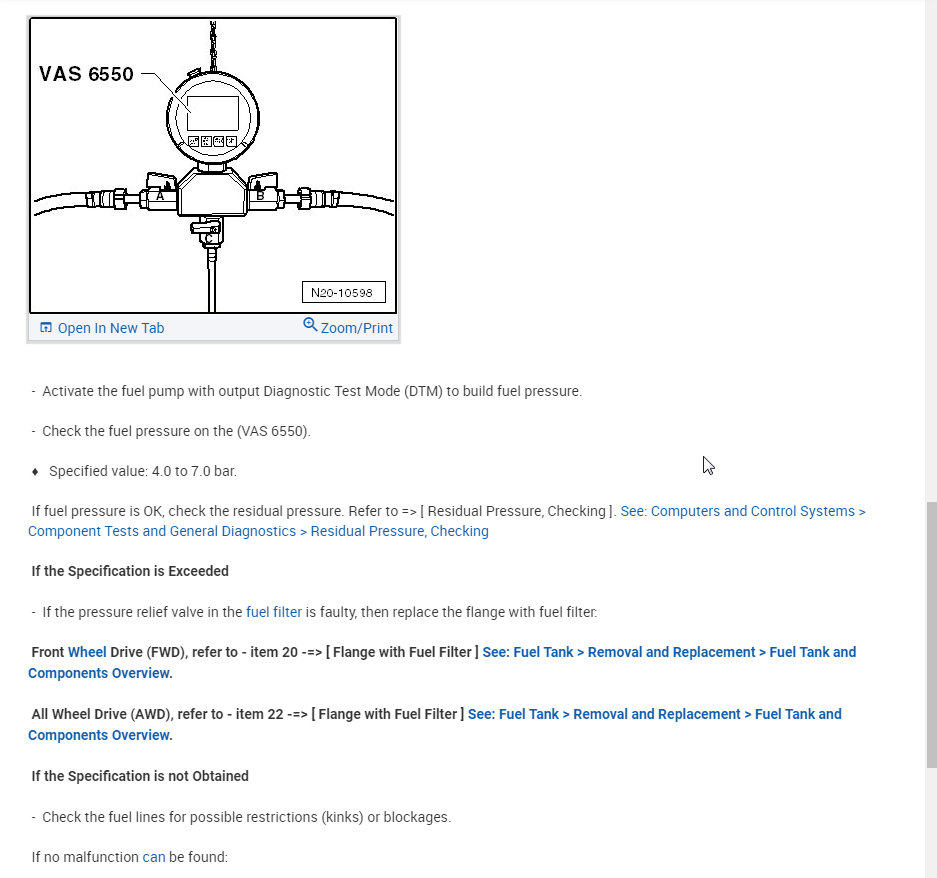 VAS 6550

A

B

C

N20-10598

Open In New Tab

Zoom/Print

- Activate the fuel pump with output Diagnostic Test Mode (DTM) to build fuel pressure.

- Check the fuel pressure on the (VAS 6550).

♦ Specified value: 4.0 to 7.0 bar.

If fuel pressure is OK, check the residual pressure. Refer to => [ Residual Pressure, Checking ]. See: Computers and Control Systems > Component Tests and General Diagnostics > Residual Pressure, Checking

If the Specification is Exceeded

- If the pressure relief valve in the fuel filter is faulty, then replace the flange with fuel filter:

Front Wheel Drive (FWD), refer to - item 20 -=> [ Flange with Fuel Filter ] See: Fuel Tank > Removal and Replacement > Fuel Tank and Components Overview.

All Wheel Drive (AWD), refer to - item 22 -=> [ Flange with Fuel Filter ] See: Fuel Tank > Removal and Replacement > Fuel Tank and Components Overview.

If the Specification is not Obtained

- Check the fuel lines for possible restrictions (kinks) or blockages.

If no malfunction can be found: