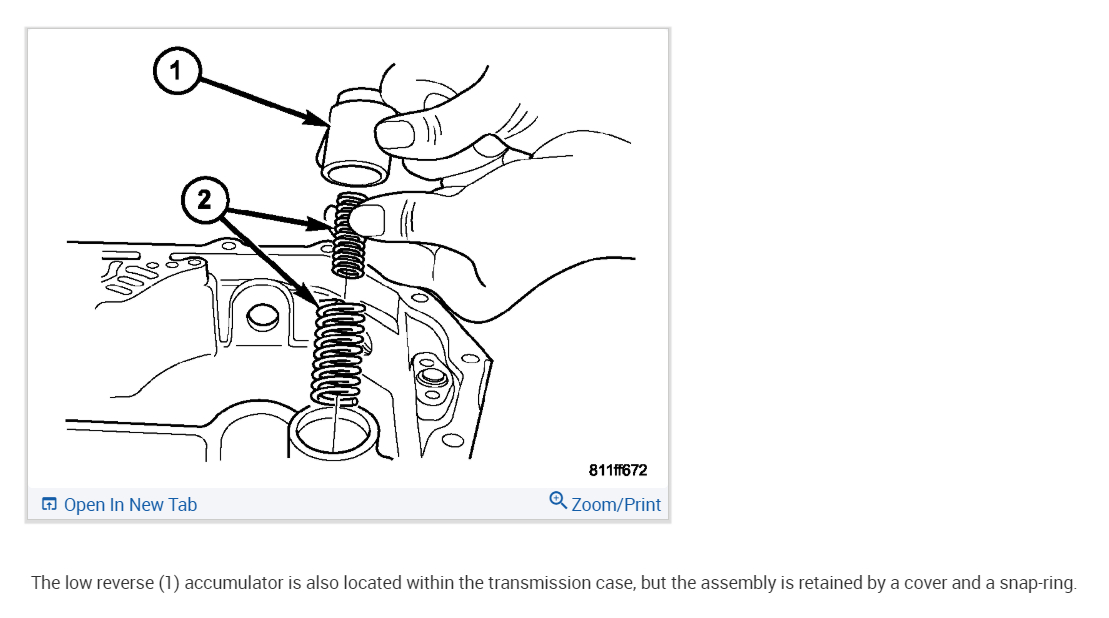 1
2
811ff672
Open In New Tab
Zoom/Print

The low reverse (1) accumulator is also located within the transmission case, but the assembly is retained by a cover and a snap-ring.