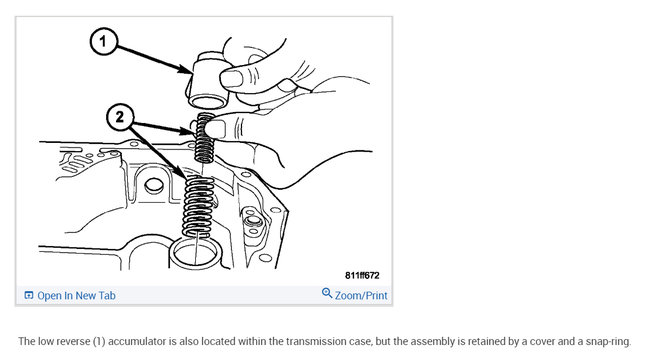 1

2

811ff672

Open In New Tab

Zoom/Print

The low reverse (1) accumulator is also located within the transmission case, but the assembly is retained by a cover and a snap-ring.