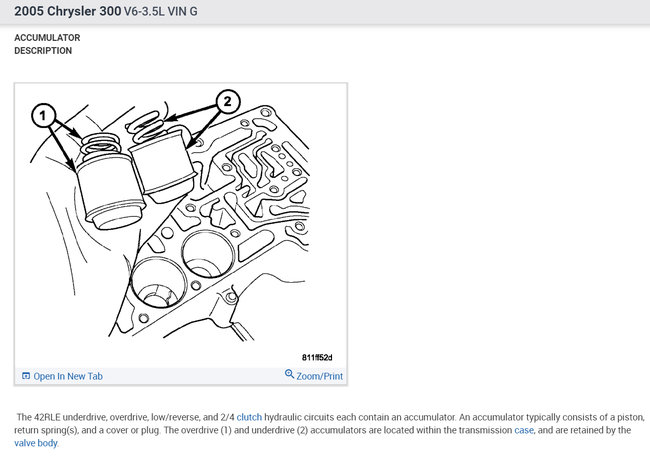 2005 Chrysler 300 V6-3.5L VIN G

ACCUMULATOR
DESCRIPTION

1

2

811ff52d

Open In New Tab

Zoom/Print

The 42RLE underdrive, overdrive, low/reverse, and 2/4 clutch hydraulic circuits each contain an accumulator. An accumulator typically consists of a piston, return spring(s), and a cover or plug. The overdrive (1) and underdrive (2) accumulators are located within the transmission case, and are retained by the valve body.