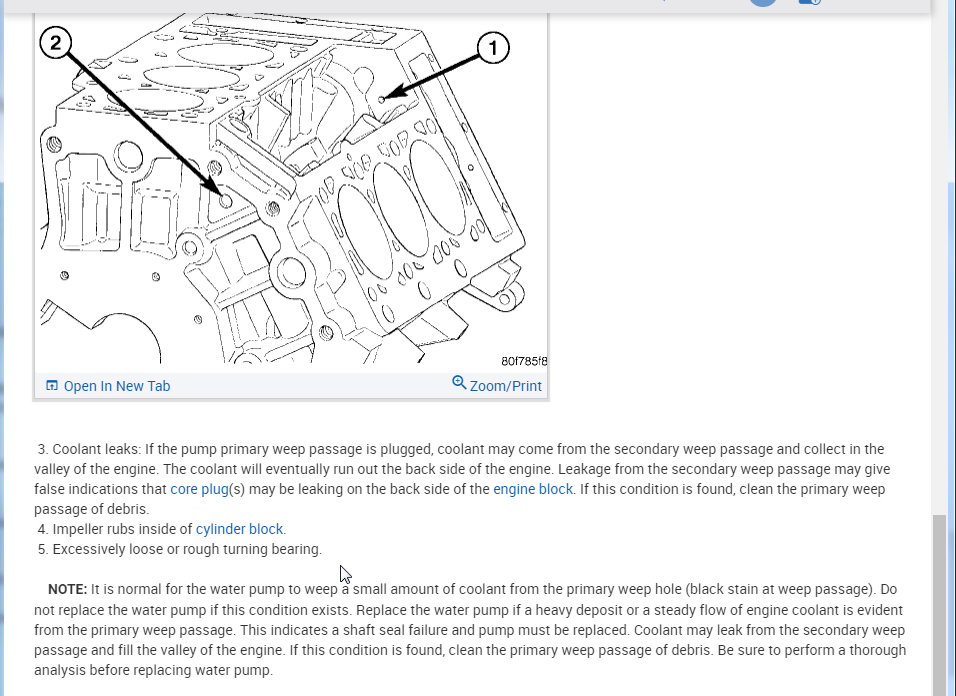 2

1

80f785f8

Open In New Tab

Zoom/Print

3. Coolant leaks: If the pump primary weep passage is plugged, coolant may come from the secondary weep passage and collect in the valley of the engine. The coolant will eventually run out the back side of the engine. Leakage from the secondary weep passage may give false indications that core plug(s) may be leaking on the back side of the engine block. If this condition is found, clean the primary weep passage of debris.
4. Impeller rubs inside of cylinder block.
5. Excessively loose or rough turning bearing.

NOTE: It is normal for the water pump to weep a small amount of coolant from the primary weep hole (black stain at weep passage). Do not replace the water pump if this condition exists. Replace the water pump if a heavy deposit or a steady flow of engine coolant is evident from the primary weep passage. This indicates a shaft seal failure and pump must be replaced. Coolant may leak from the secondary weep passage and fill the valley of the engine. If this condition is found, clean the primary weep passage of debris. Be sure to perform a thorough analysis before replacing water pump.