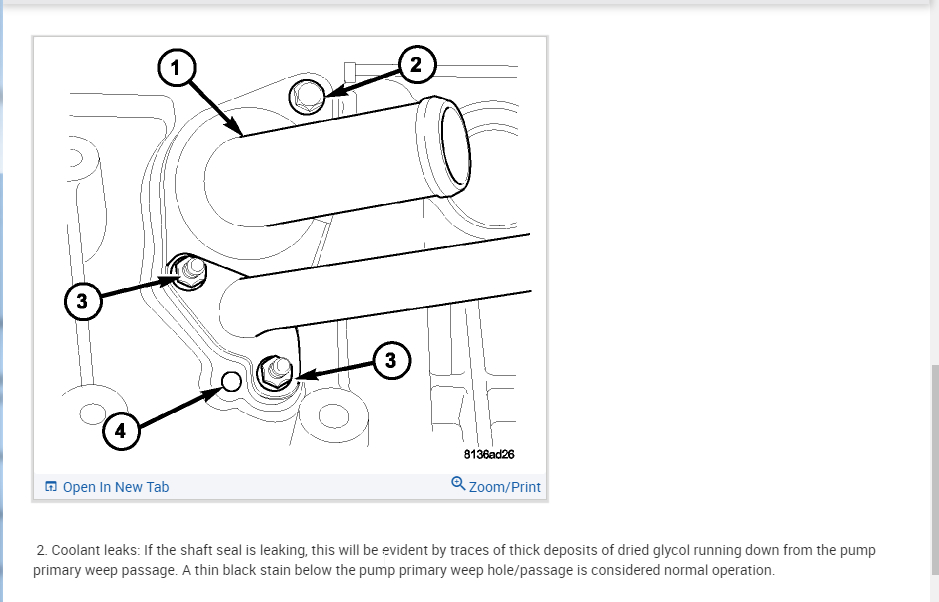 1

2

3

3

4

8136ad26

Open In New Tab

Zoom/Print

2. Coolant leaks: If the shaft seal is leaking, this will be evident by traces of thick deposits of dried glycol running down from the pump primary weep passage. A thin black stain below the pump primary weep hole/passage is considered normal operation.