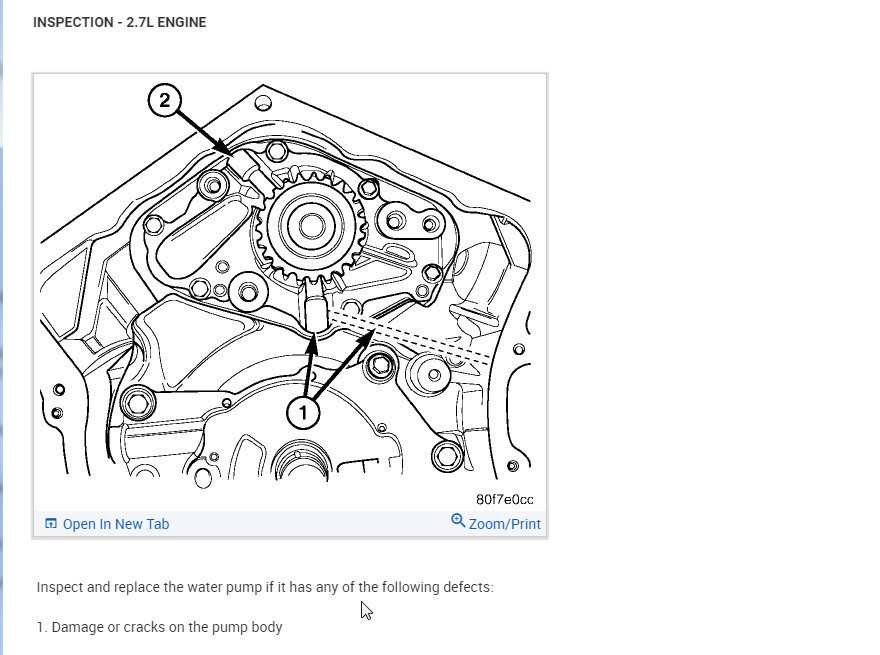 INSPECTION - 2.7L ENGINE

2

1

80f7e0cc

Open In New Tab

Zoom/Print

Inspect and replace the water pump if it has any of the following defects:

1. Damage or cracks on the pump body