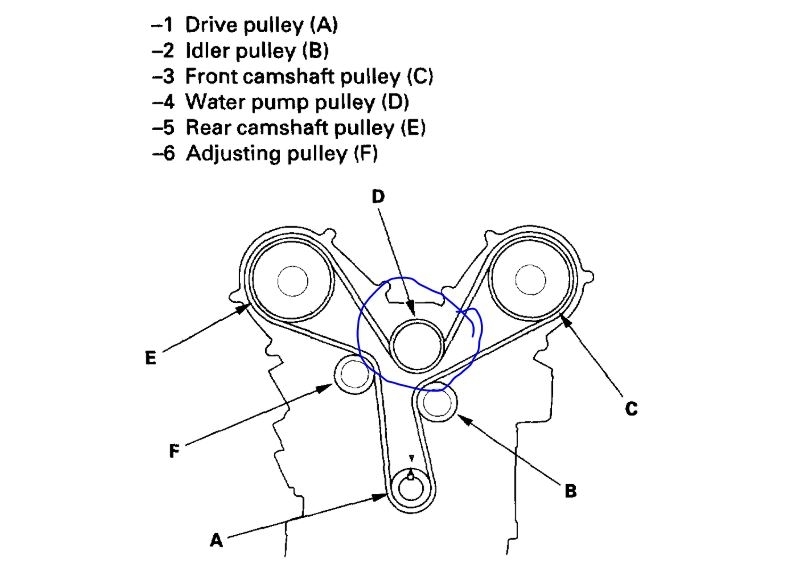 –1 Drive pulley (A)
–2 Idler pulley (B)
–3 Front camshaft pulley (C)
–4 Water pump pulley (D)
–5 Rear camshaft pulley (E)
–6 Adjusting pulley (F)

D
E
C
F
B
A