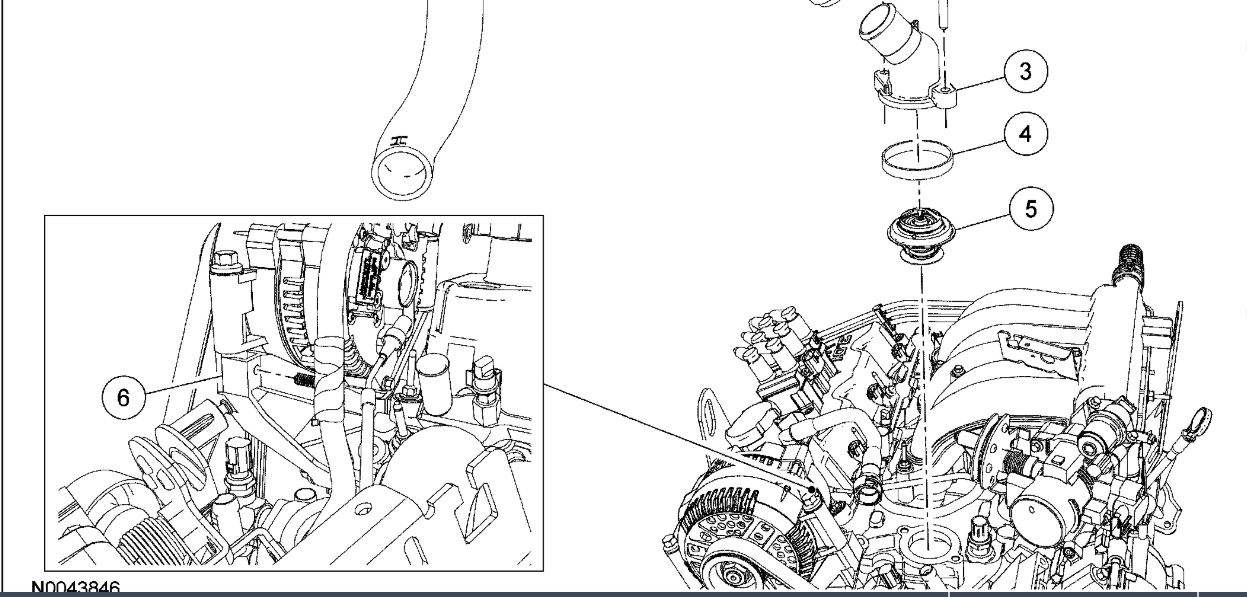 3
4
5
6
N0043846