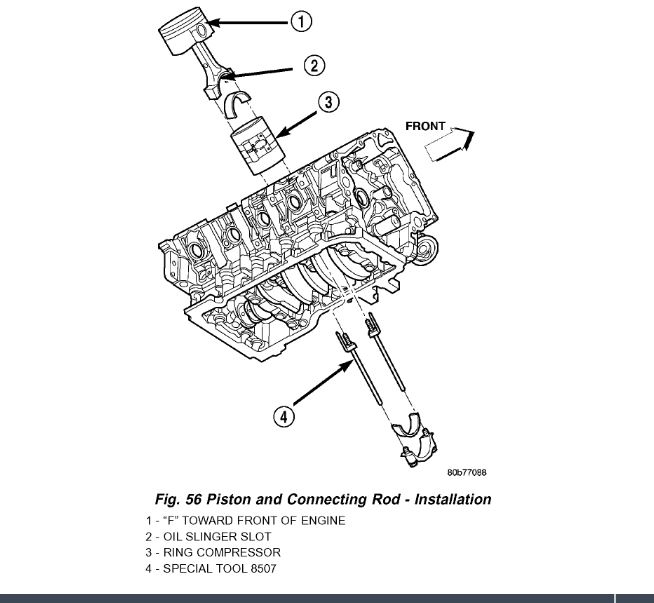 1

2

3

FRONT

4

80b77088

Fig. 56 Piston and Connecting Rod - Installation

1 - "F" TOWARD FRONT OF ENGINE
2 - OIL SLINGER SLOT
3 - RING COMPRESSOR
4 - SPECIAL TOOL 8507