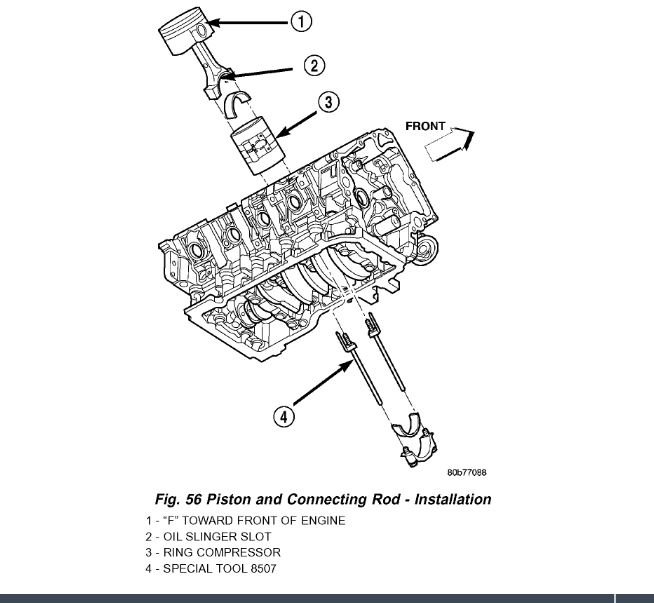 1

2

3

FRONT

4

80b77088

Fig. 56 Piston and Connecting Rod - Installation

1 - "F" TOWARD FRONT OF ENGINE
2 - OIL SLINGER SLOT
3 - RING COMPRESSOR
4 - SPECIAL TOOL 8507