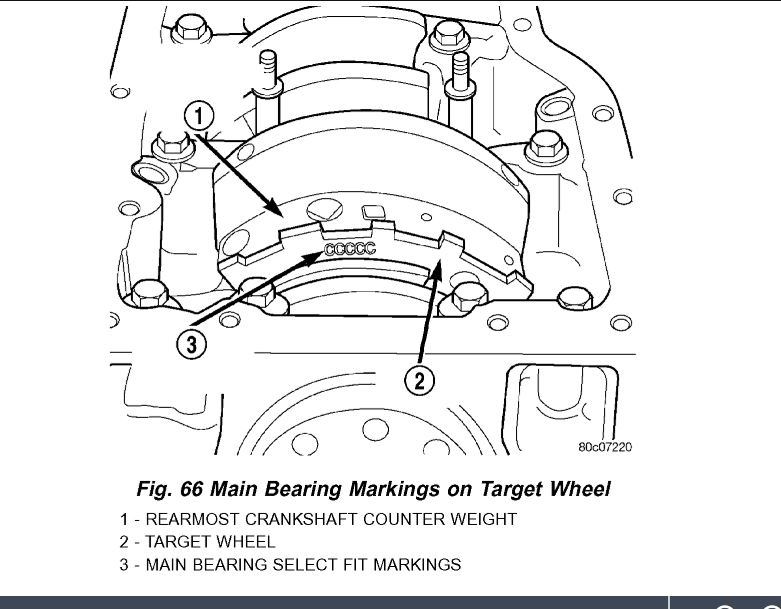 1

CCCCC

3

2

80c07220

Fig. 66 Main Bearing Markings on Target Wheel

1 - REARMOST CRANKSHAFT COUNTER WEIGHT
2 - TARGET WHEEL
3 - MAIN BEARING SELECT FIT MARKINGS