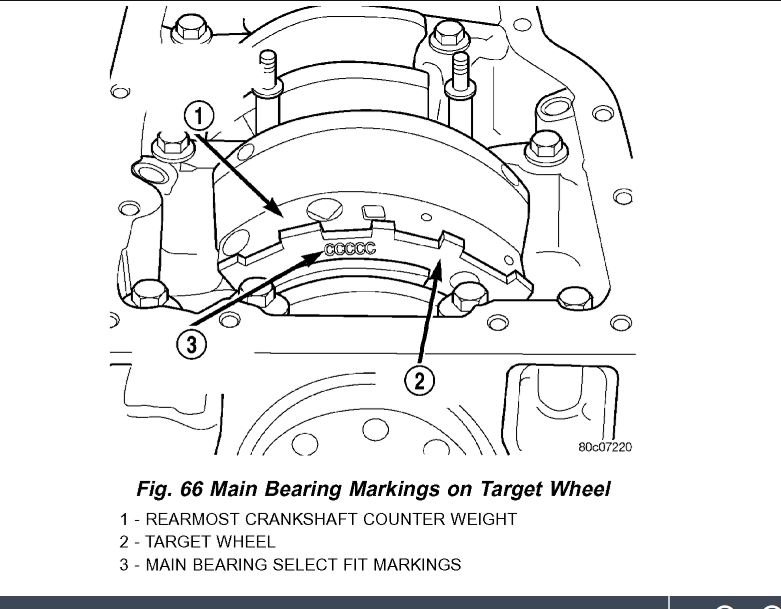 1

CCCCC

3

2

80c07220

Fig. 66 Main Bearing Markings on Target Wheel

1 - REARMOST CRANKSHAFT COUNTER WEIGHT
2 - TARGET WHEEL
3 - MAIN BEARING SELECT FIT MARKINGS