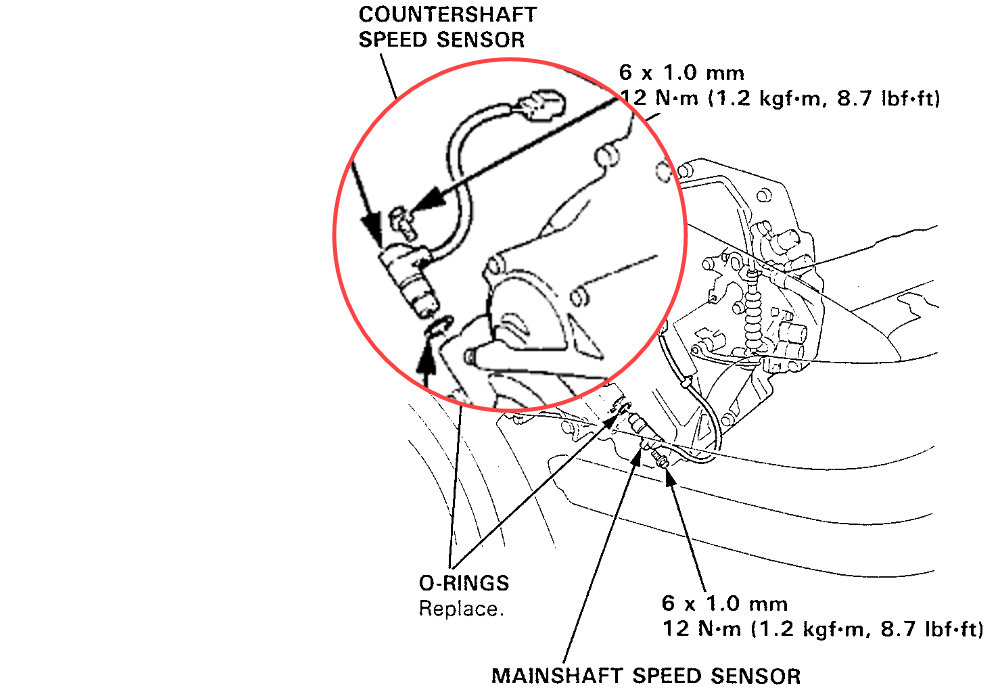 COUNTERSHAFT SPEED SENSOR

6 x 1.0 mm
12 N·m (1.2 kgf·m, 8.7 lbf·ft)

O-RINGS
Replace.

6 x 1.0 mm
12 N·m (1.2 kgf·m, 8.7 lbf·ft)

MAINSHAFT SPEED SENSOR