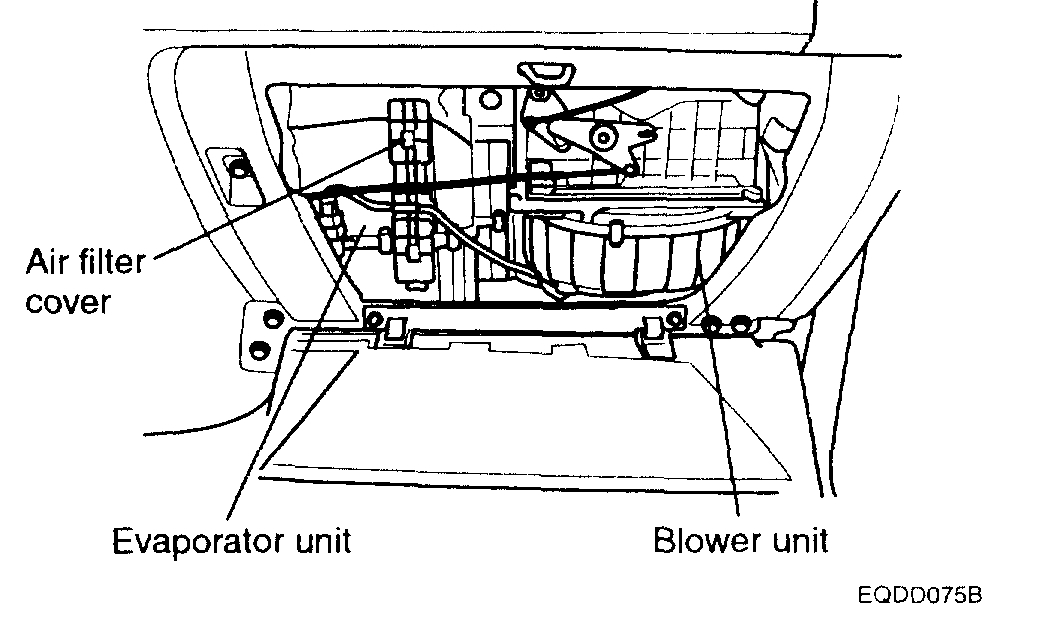 Air filter cover

Evaporator unit

Blower unit

EQDD075B