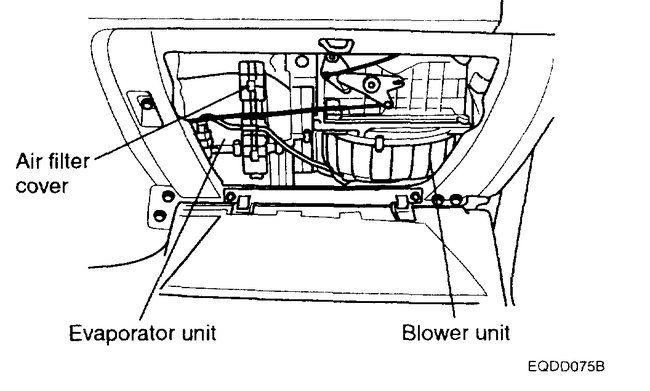 Air filter cover

Evaporator unit

Blower unit

EQDD075B