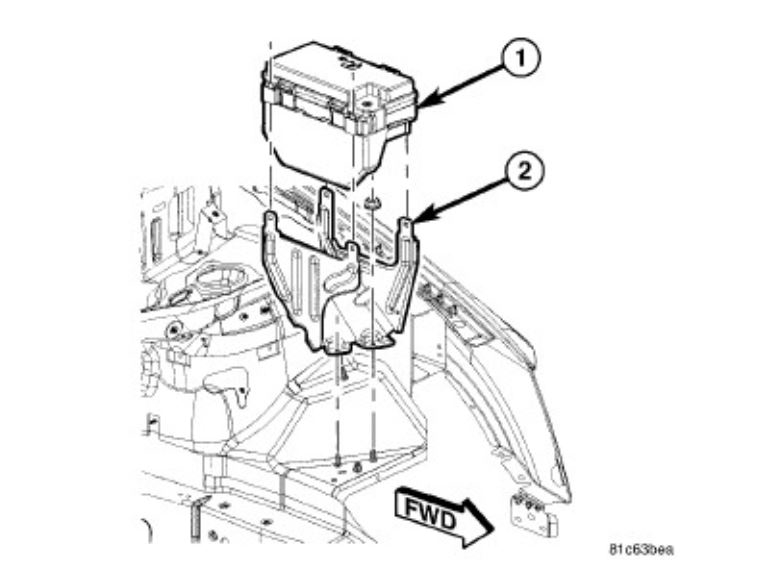 1
2
FWD
81c63bea