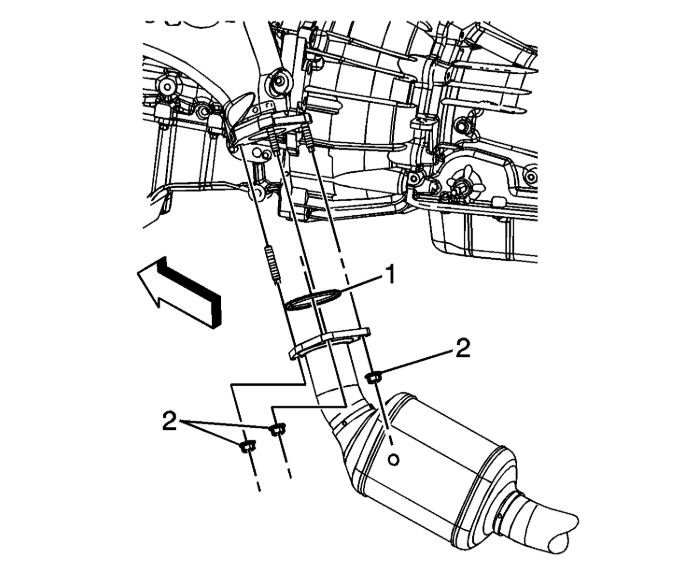 1
2
2