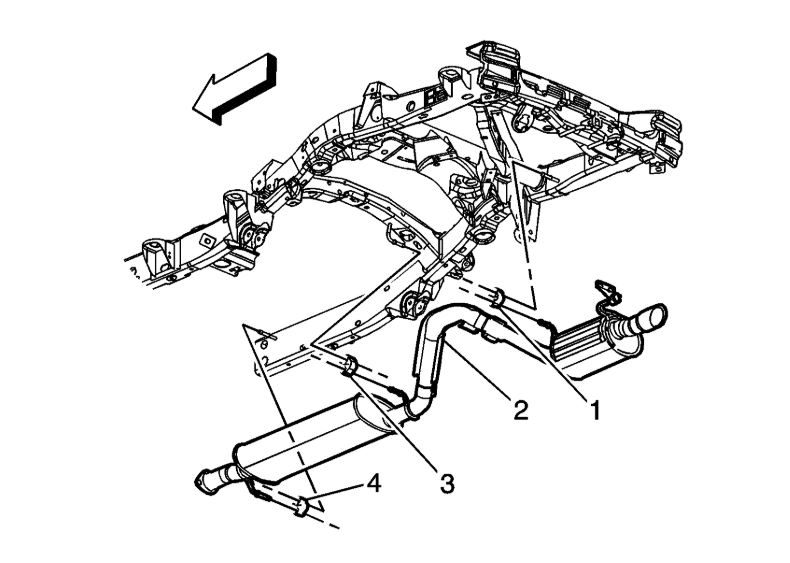 2
1
3
4