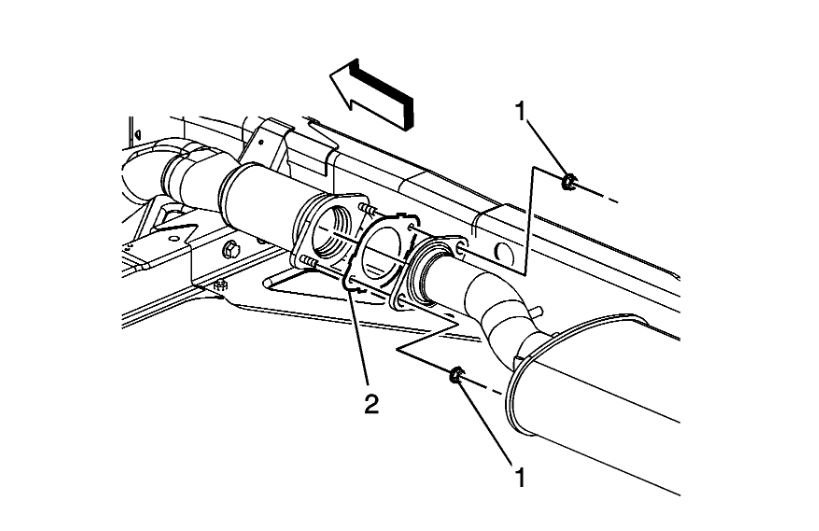 1

2

1