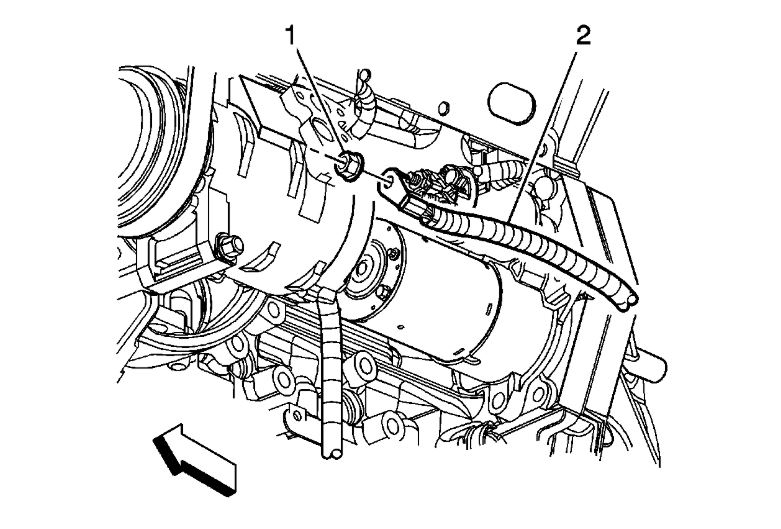 1
2