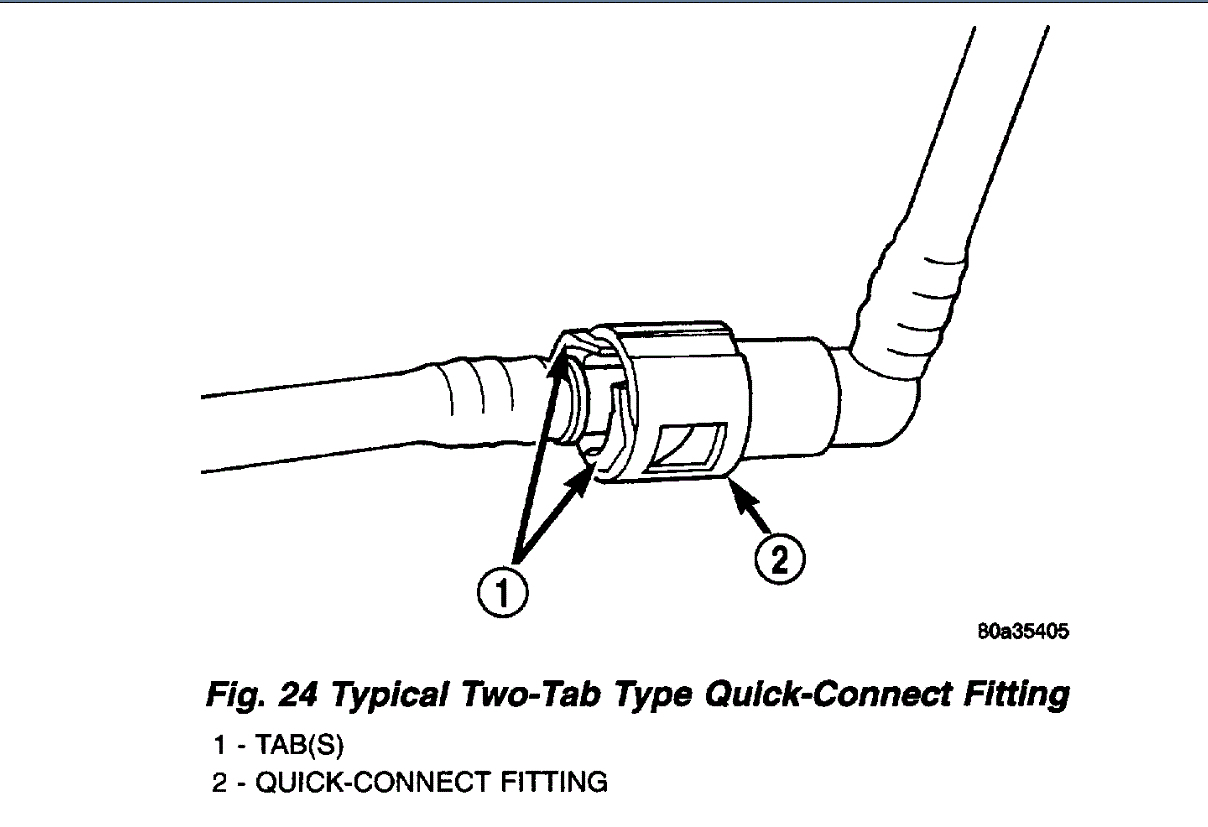 1

2

80a35405

Fig. 24 Typical Two-Tab Type Quick-Connect Fitting

1 - TAB(S)
2 - QUICK-CONNECT FITTING