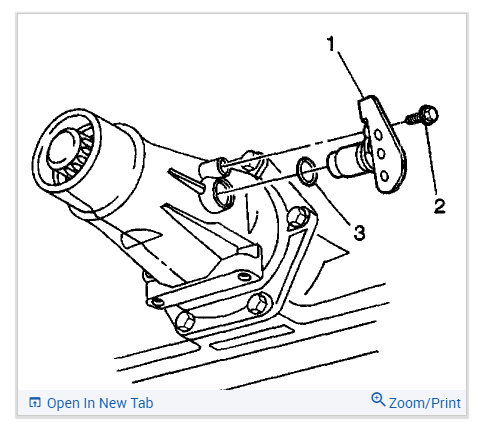 1
2
3

Open In New Tab
Zoom/Print