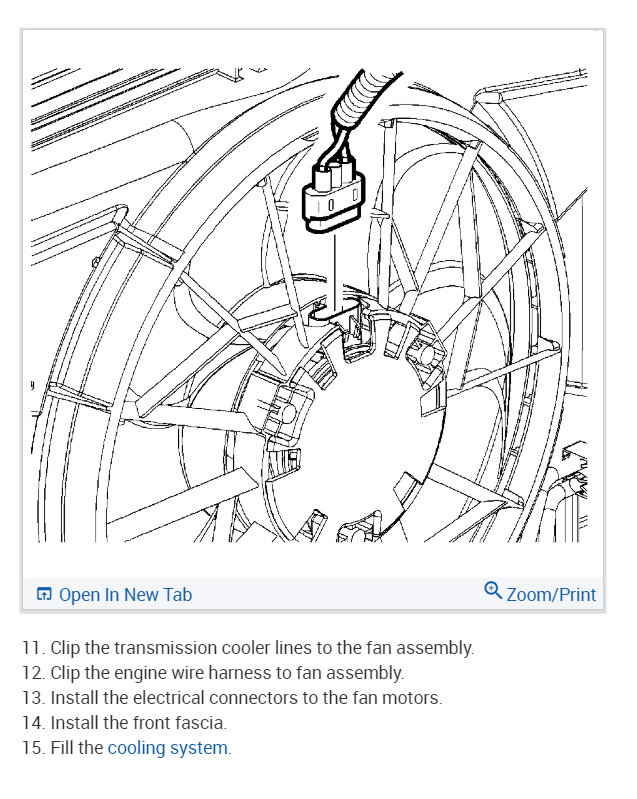 Open In New Tab

Zoom/Print

11. Clip the transmission cooler lines to the fan assembly.
12. Clip the engine wire harness to fan assembly.
13. Install the electrical connectors to the fan motors.
14. Install the front fascia.
15. Fill the cooling system.