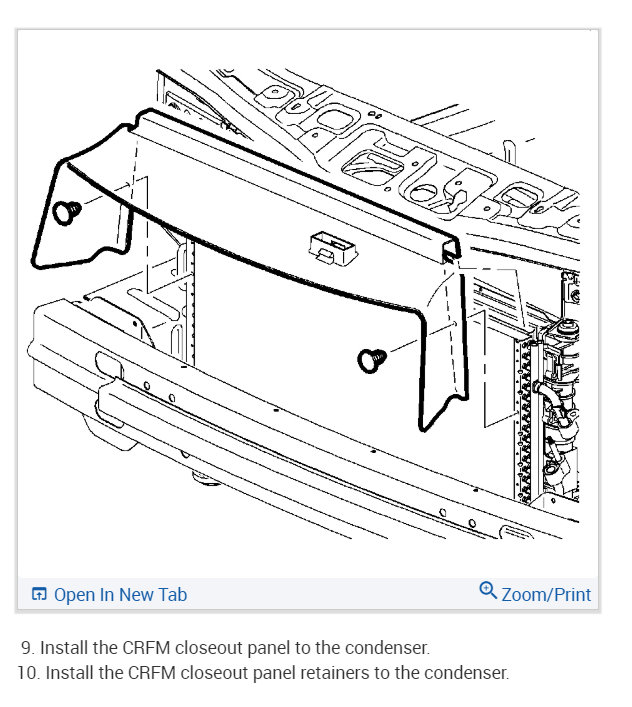 Open In New Tab

Zoom/Print

9. Install the CRFM closeout panel to the condenser.
10. Install the CRFM closeout panel retainers to the condenser.