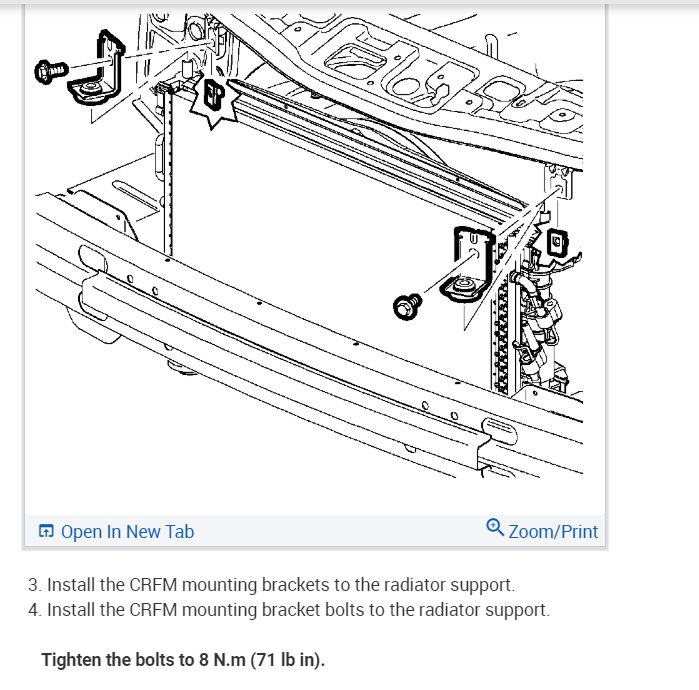 Open In New Tab

Zoom/Print

3. Install the CRFM mounting brackets to the radiator support.
4. Install the CRFM mounting bracket bolts to the radiator support.

Tighten the bolts to 8 N.m (71 lb in).