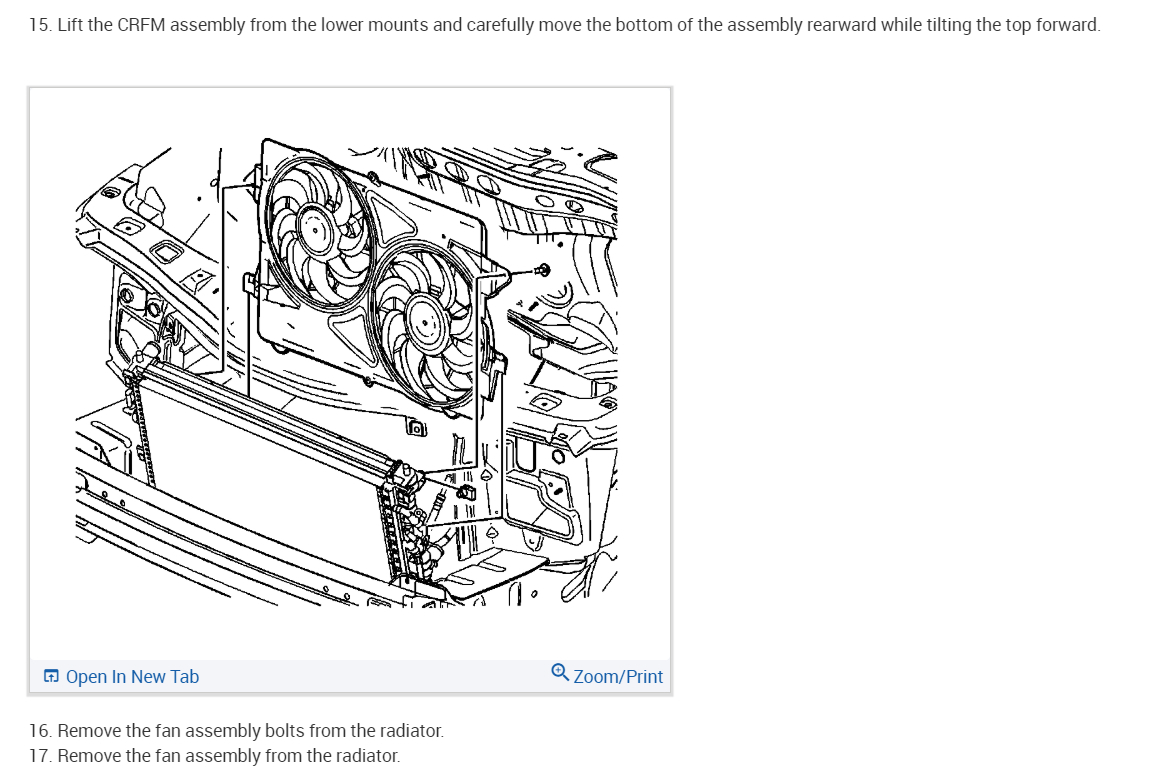 15. Lift the CRFM assembly from the lower mounts and carefully move the bottom of the assembly rearward while tilting the top forward.

Open In New Tab

Zoom/Print

16. Remove the fan assembly bolts from the radiator.
17. Remove the fan assembly from the radiator.