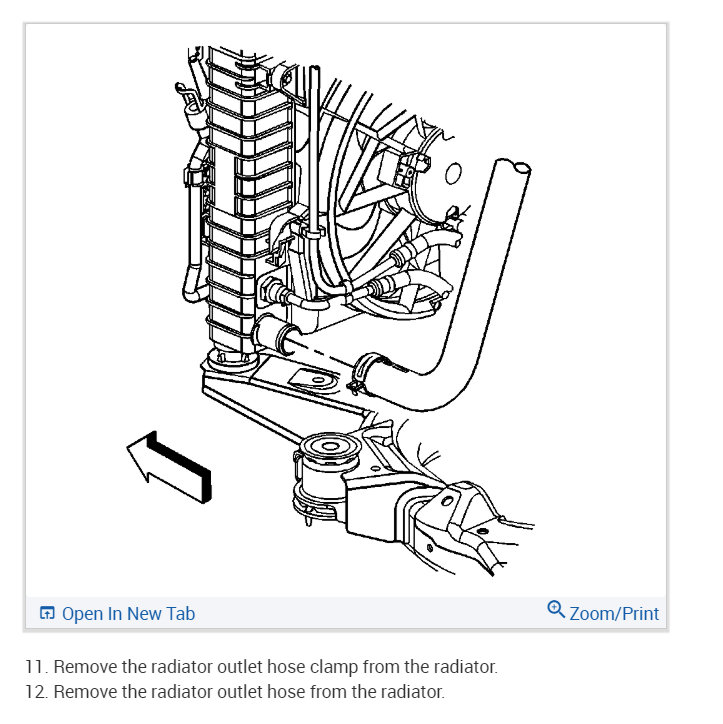 Open In New Tab

Zoom/Print

11. Remove the radiator outlet hose clamp from the radiator.
12. Remove the radiator outlet hose from the radiator.