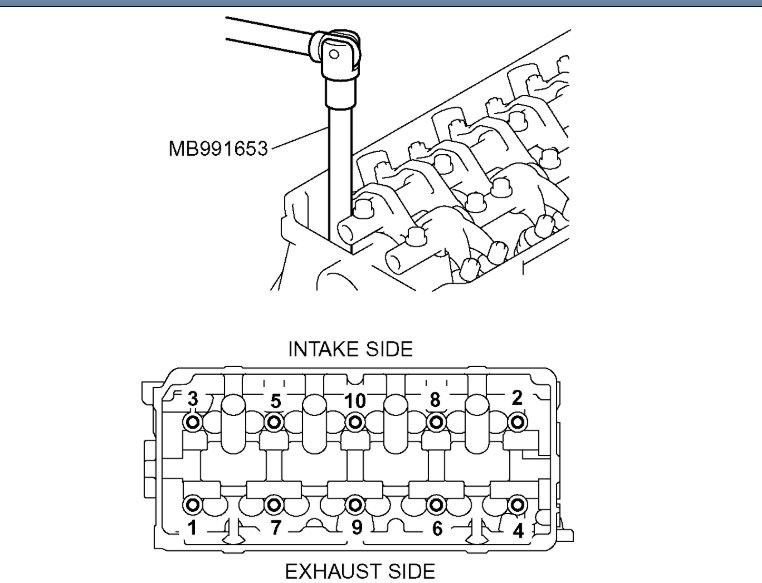 MB991653

INTAKE SIDE

3
5
10
8
2

1
7
9
6
4

EXHAUST SIDE