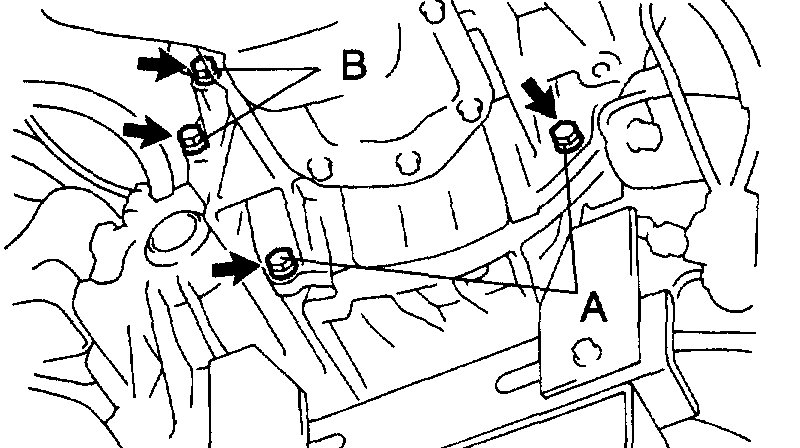 B

A