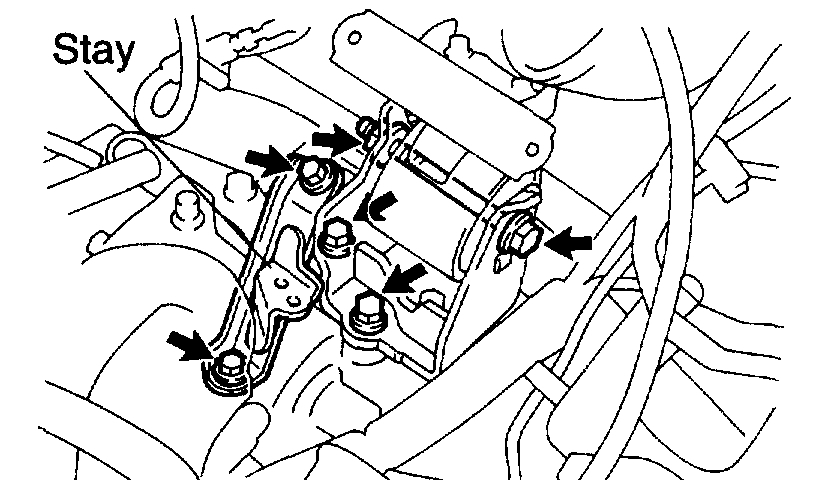 Stay