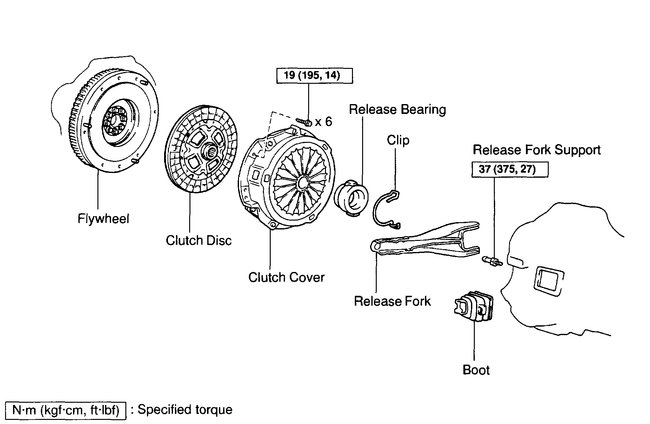 19 (195, 14)

x 6

Release Bearing

Clip

Release Fork Support

37 (375, 27)

Flywheel

Clutch Disc

Clutch Cover

Release Fork

Boot

N·m (kgf·cm, ft·lbf) : Specified torque