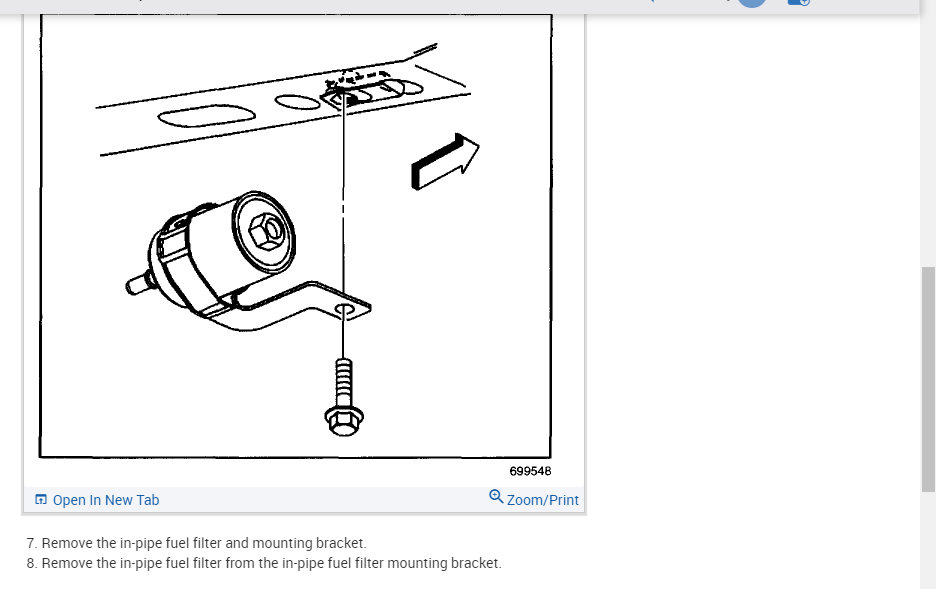 699548

Open In New Tab

Zoom/Print

7. Remove the in-pipe fuel filter and mounting bracket.
8. Remove the in-pipe fuel filter from the in-pipe fuel filter mounting bracket.